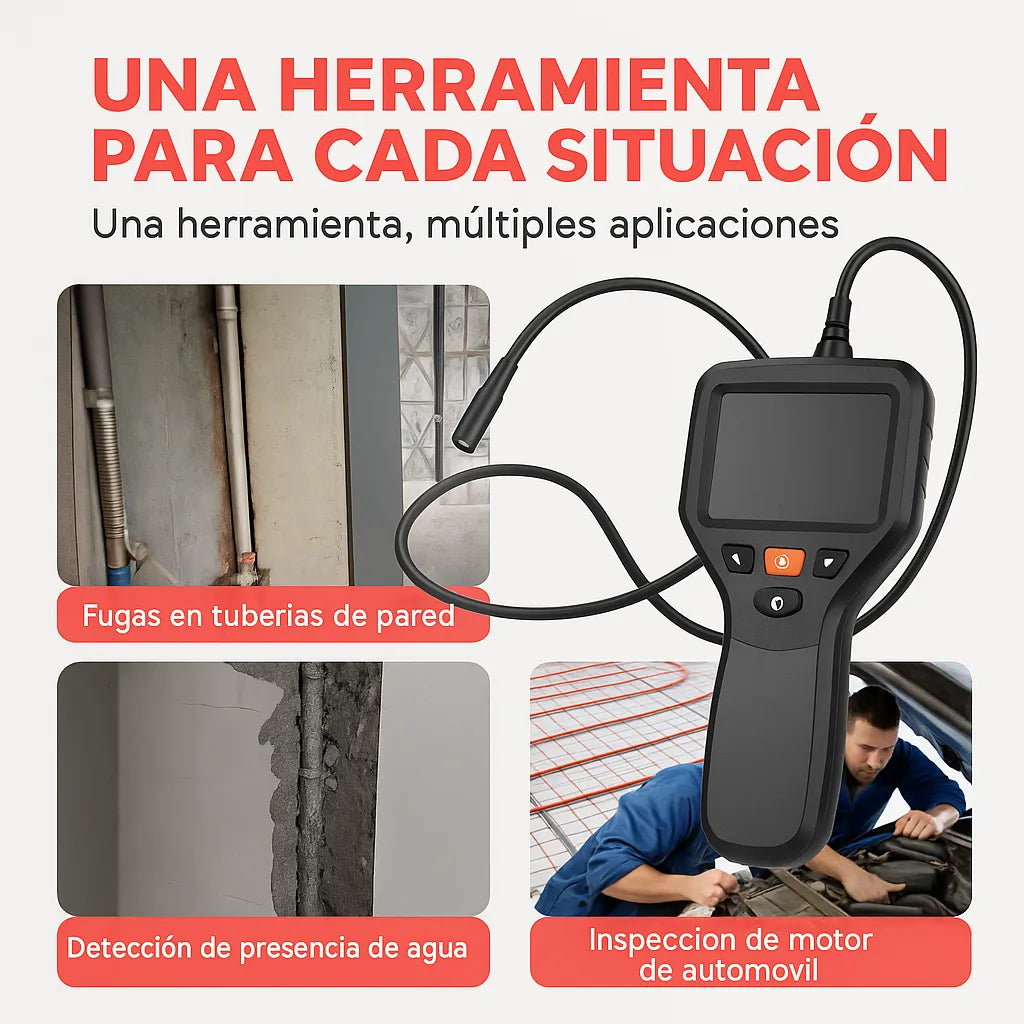 UNA HERRAMIENTA PARA CADA SITUACIÓN

Una herramienta, múltiples aplicaciones

Fugas en tuberias de pared

Detección de presencia de agua

Inspeccion de motor de automovil