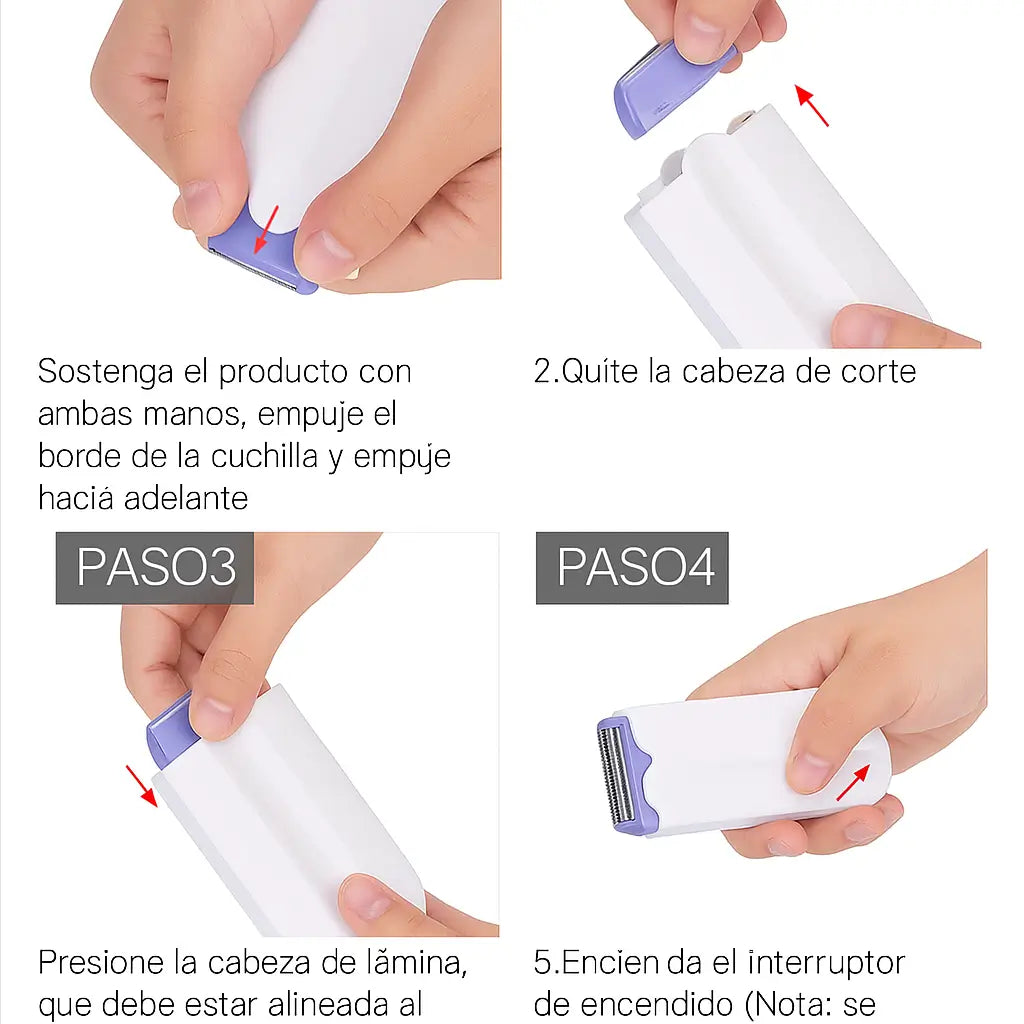 Sostenga el producto con ambas manos, empuje el borde de la cuchilla y empuje haciá adelante

2.Quíte la cabeza de corte

PASO3

PASO4

Presione la cabeza de lãmina, que debe estar alineada al

5.Encien da el interruptor de encendido (Nota: se